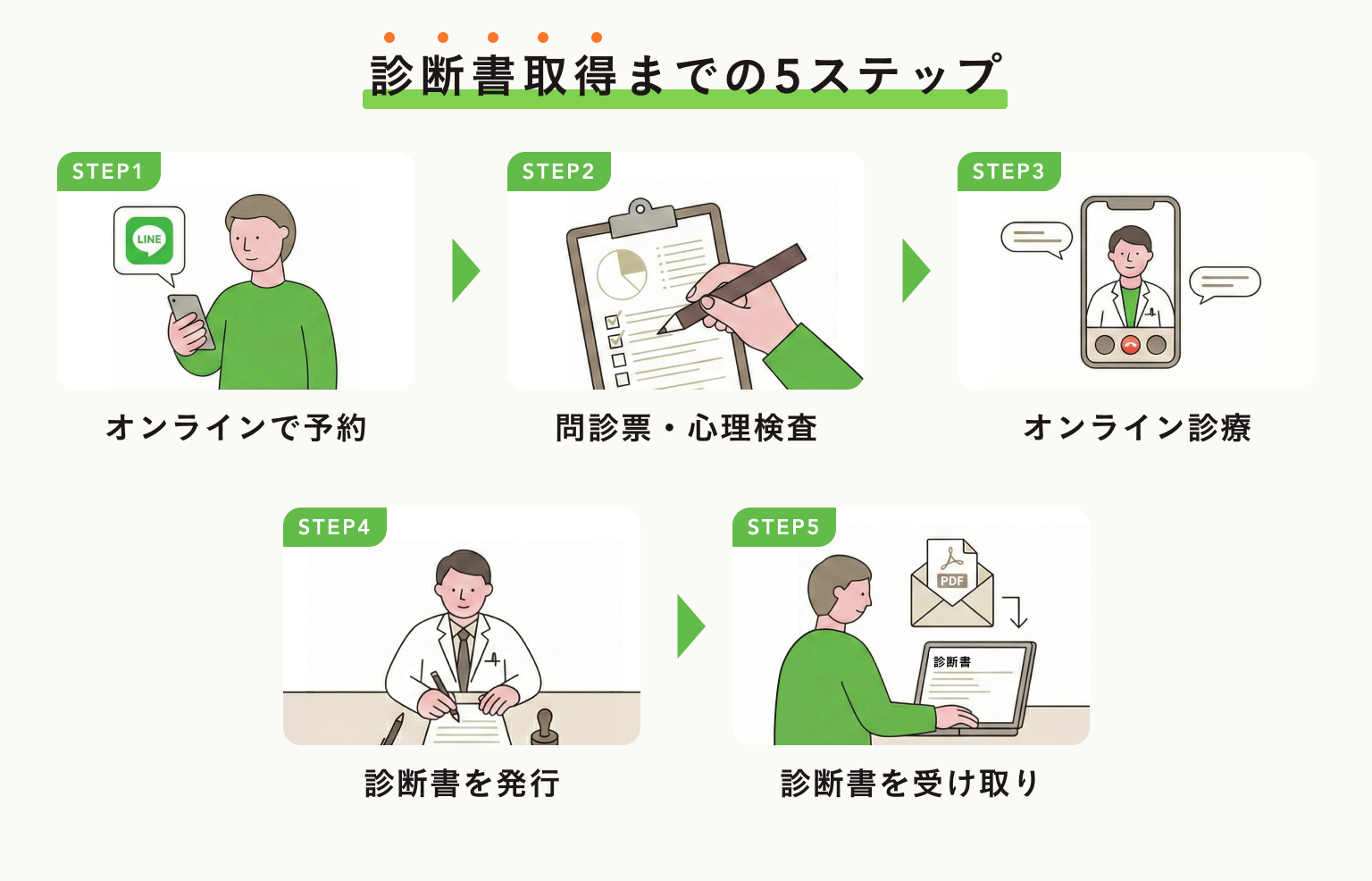 診断書取得までの5ステップ

STEP1
LINE
オンラインで予約

STEP2
問診票・心理検査

STEP3
オンライン診療

STEP4
診断書を発行

STEP5
PDF
診断書
診断書を受け取り