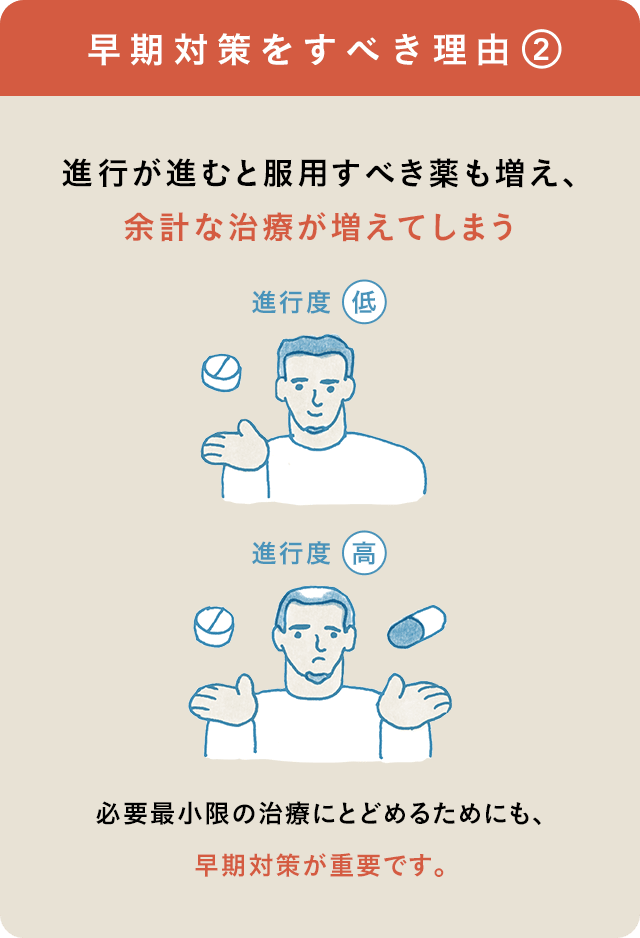 早期対策をすべき理由②

進行が進むと服用すべき薬も増え、
余計な治療が増えてしまう

進行度 低

進行度 高

必要最小限の治療にとどめるためにも、
早期対策が重要です。